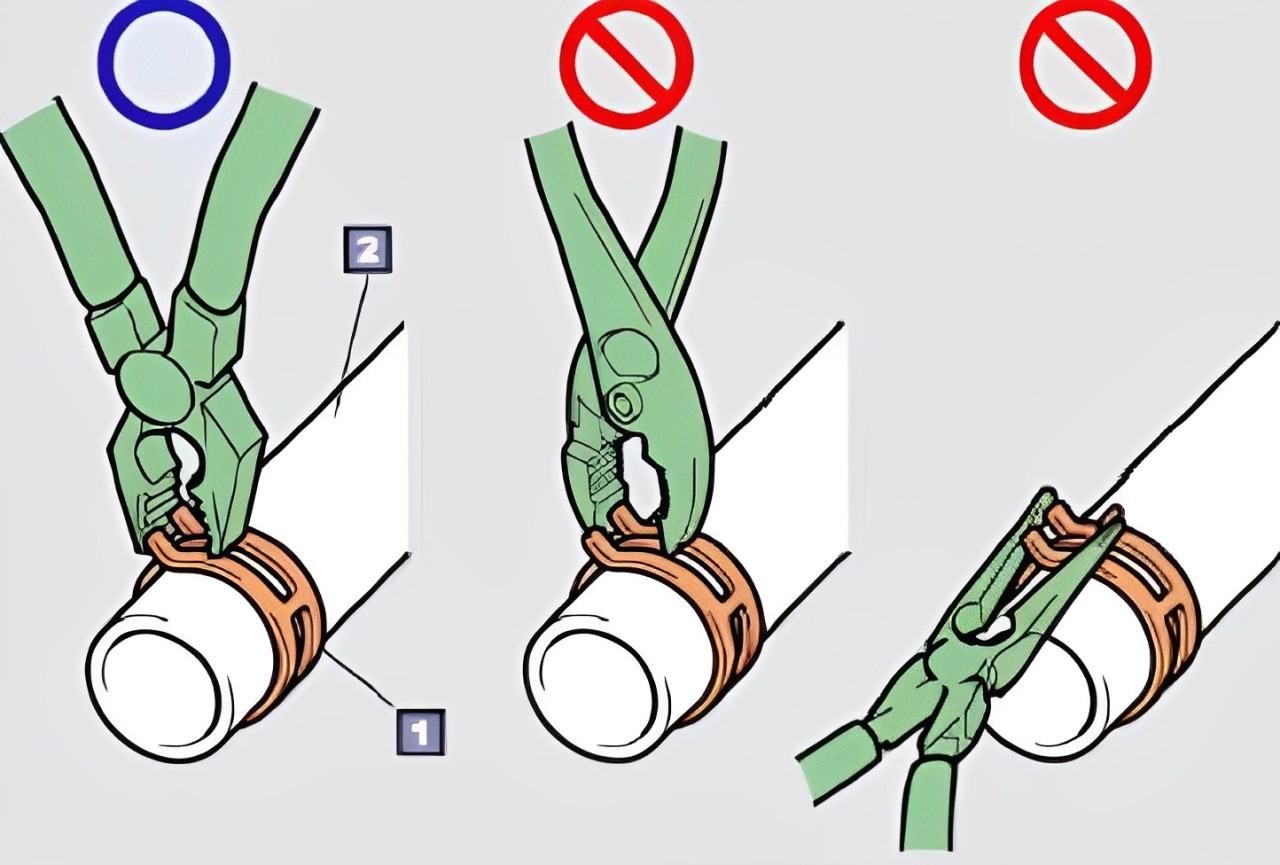 2
1