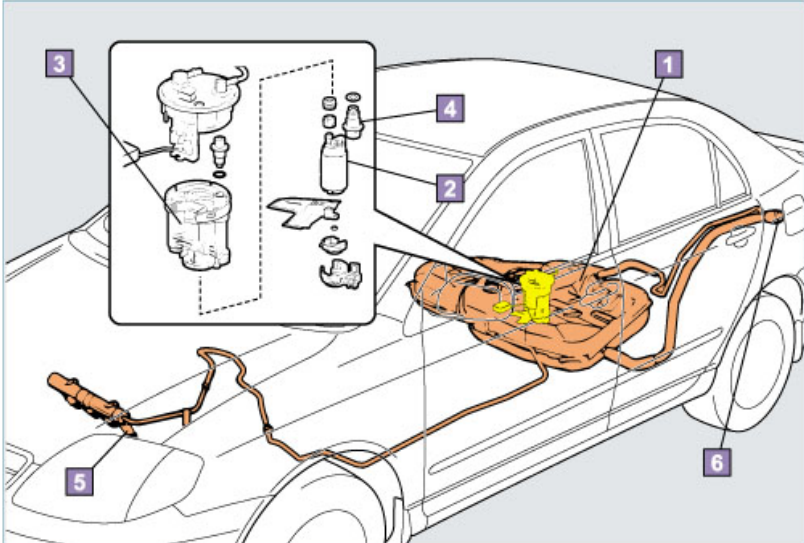 3
1
4
2
5
6