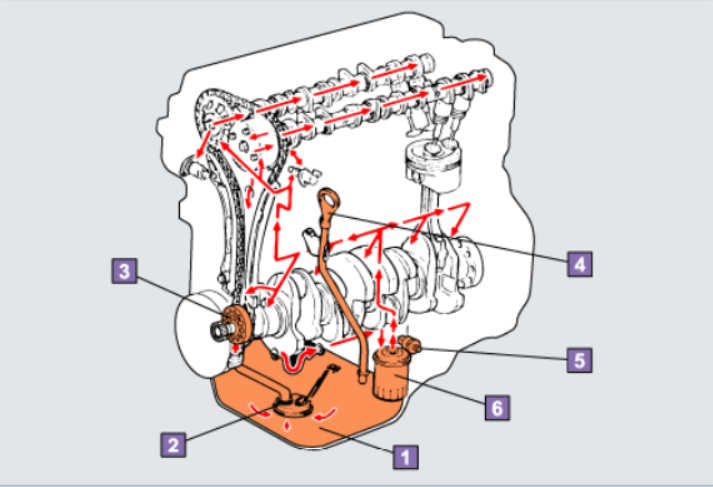 3
4
5
6
2
1