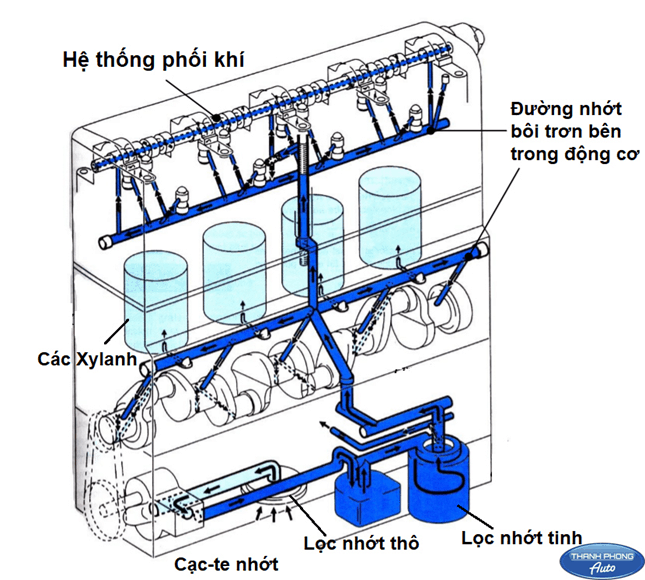 Hệ thống phối khí

Đường nhớt bôi trơn bên trong động cơ

Các Xylanh

Lọc nhớt thô

Lọc nhớt tinh

Cạc-te nhớt

THANH PHONG Auto