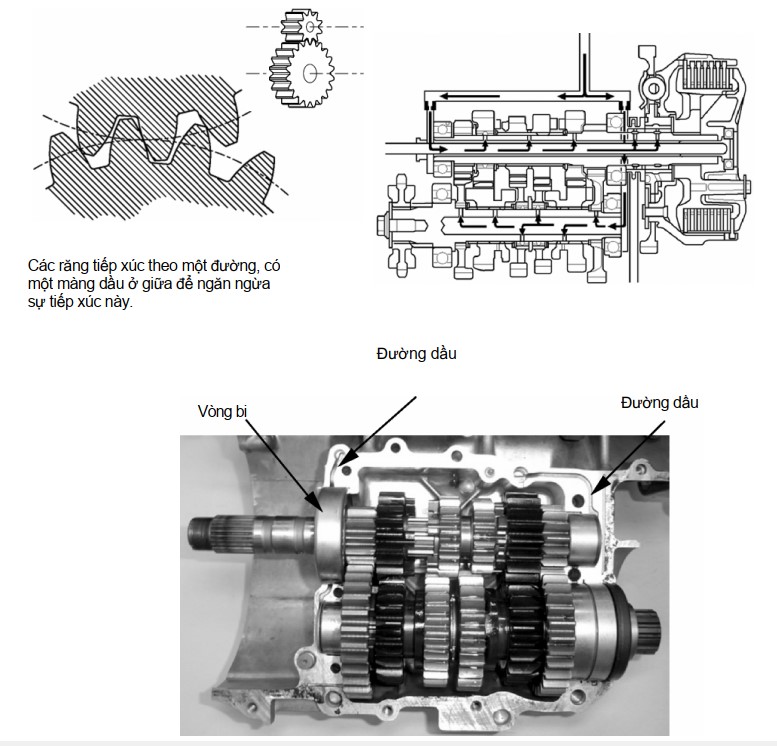 Các răng tiếp xúc theo một đường, có một màng dầu ở giữa để ngăn ngừa sự tiếp xúc này.

Đường dầu

Vòng bi

Đường dầu