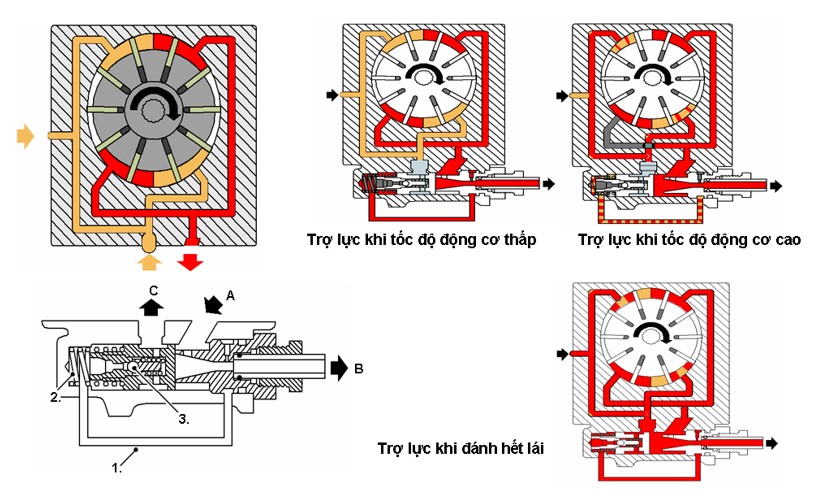 Trợ lực khi tốc độ động cơ thấp

Trợ lực khi tốc độ động cơ cao

C

A

B

2.

3.

1.

Trợ lực khi đánh hết lái